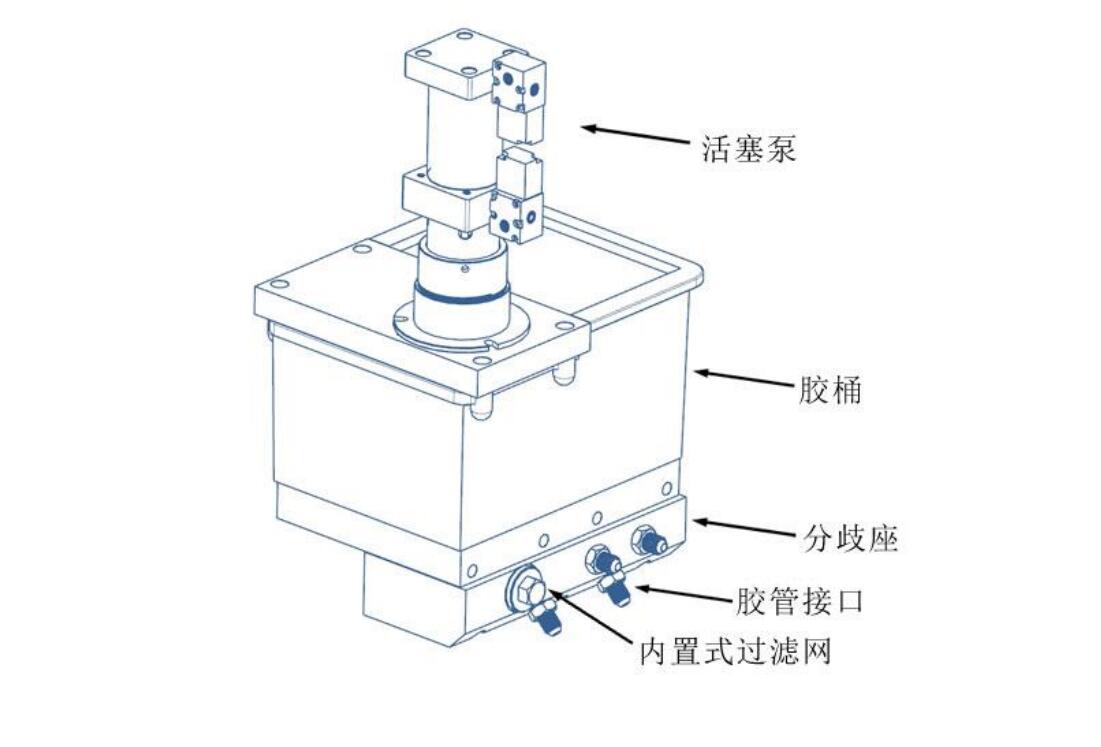 活塞泵

胶桶

分歧座

胶管接口

内置式过滤网